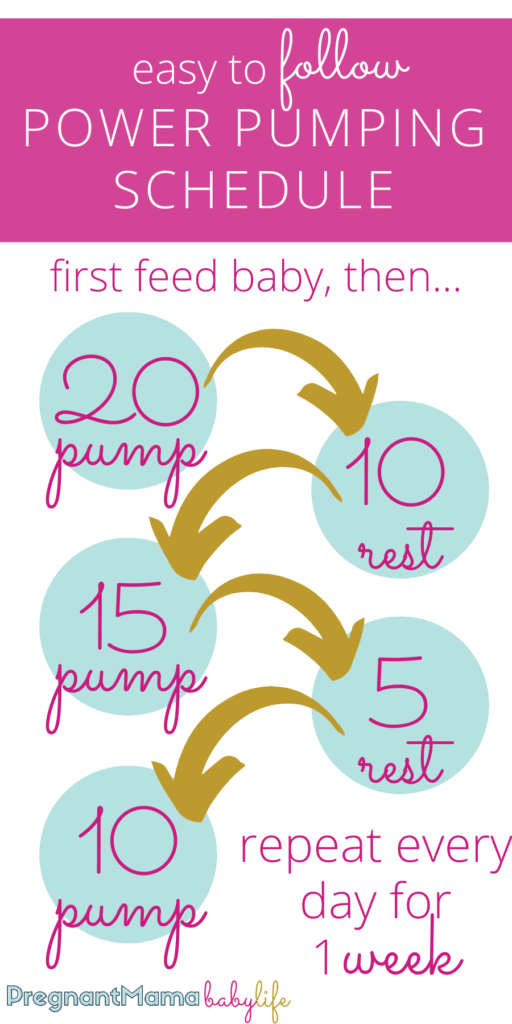 easy to follow
POWER PUMPING SCHEDULE

first feed baby, then...

20 pump

10 rest

15 pump

5 rest

10 pump

repeat every day for 1 week

PregnantMama babylife