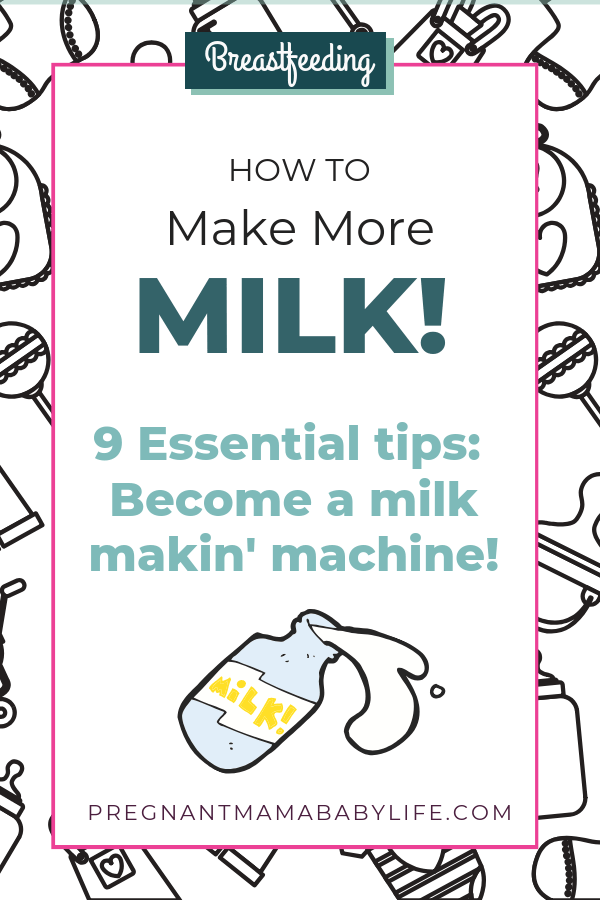 Breastfeeding

HOW TO
Make More
MILK!

9 Essential tips: Become a milk makin' machine!

MiLK!

PREGNANTMAMABABYLIFE.COM